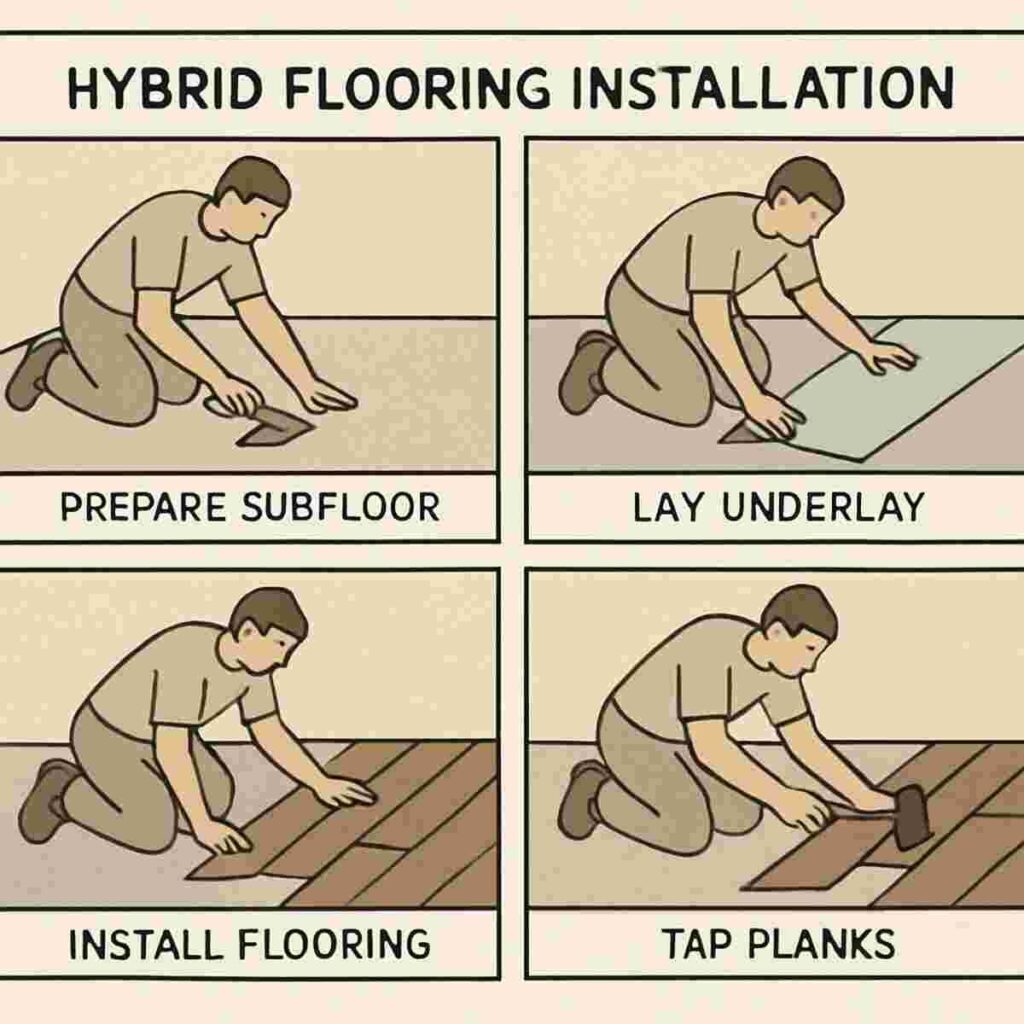 HYBRID FLOORING INSTALLATION

PREPARE SUBFLOOR

LAY UNDERLAY

INSTALL FLOORING

TAP PLANKS